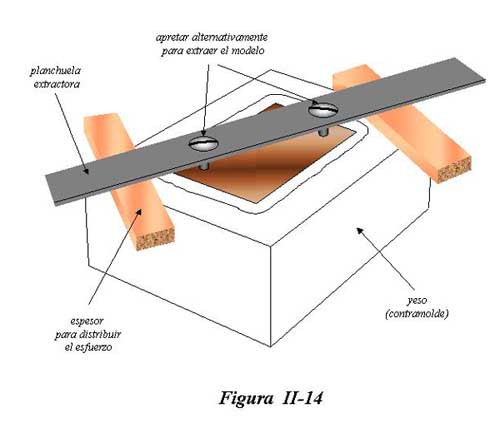 apretar alternativamente para extraer el modelo

planchuela extractora

espesor para distribuir el esfuerzo

yeso (contramolde)

Figura II-14