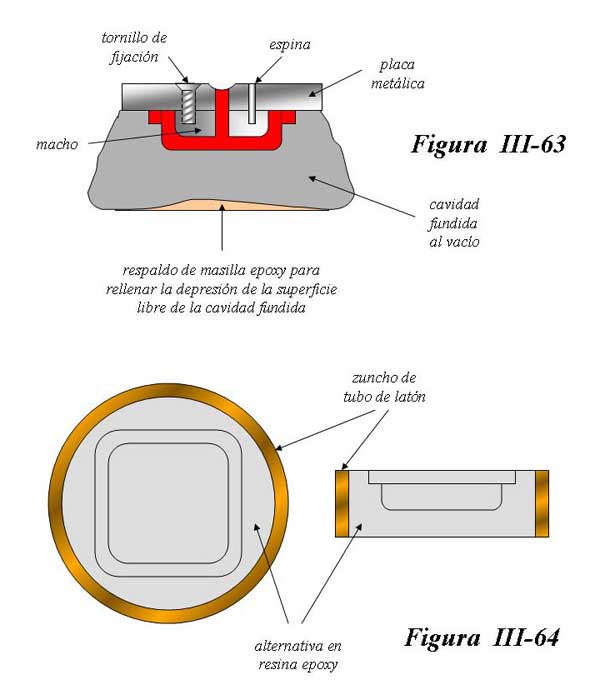 tornillo de fijación

espina

placa metálica

macho

Figura III-63

cavidad fundida al vacío

respaldo de masilla epoxy para rellenar la depresión de la superficie libre de la cavidad fundida

zuncho de tubo de latón

alternativa en resina epoxy

Figura III-64